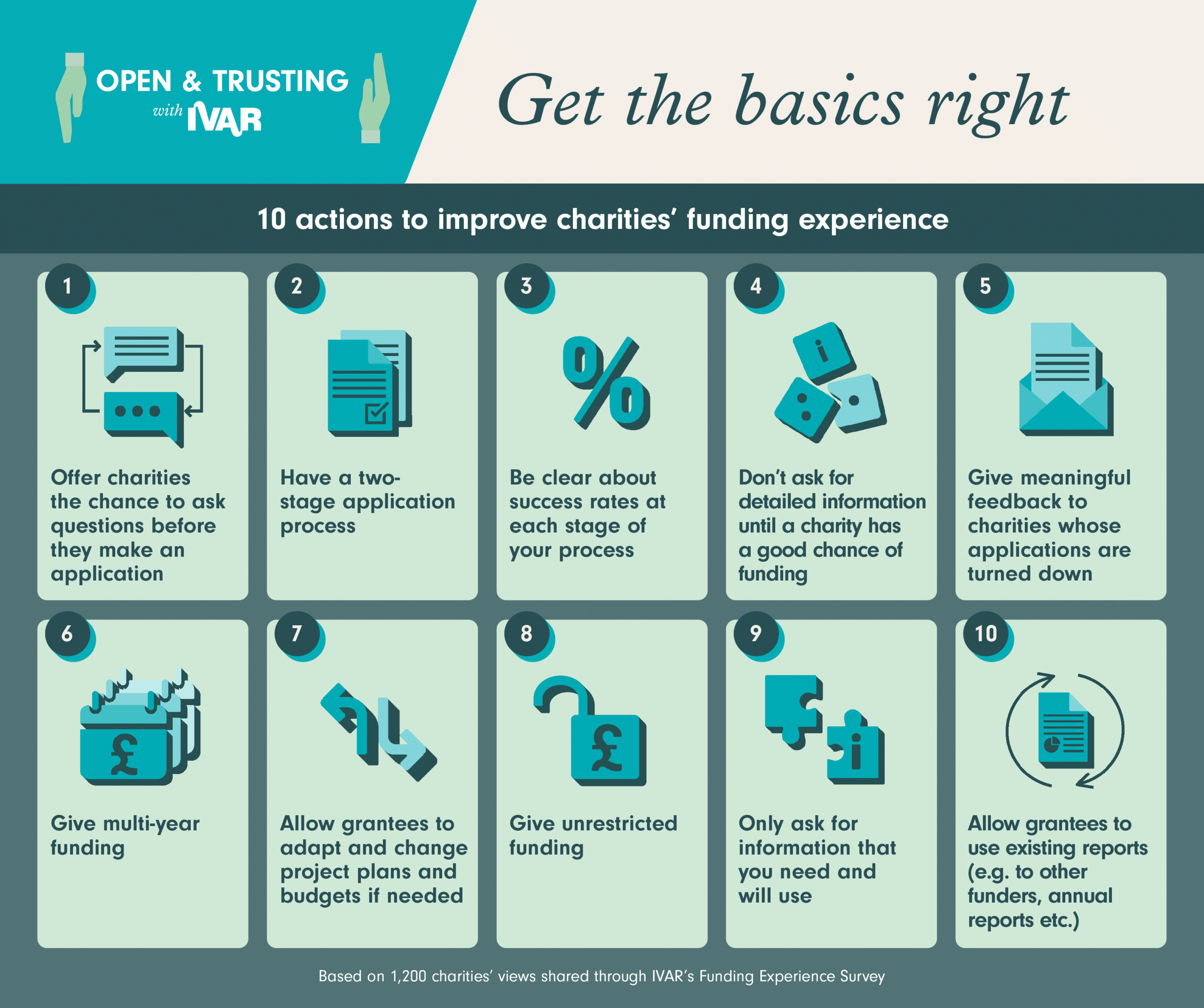 OPEN & TRUSTING
with IVAR

Get the basics right

10 actions to improve charities' funding experience

1
Offer charities the chance to ask questions before they make an application

2
Have a two-stage application process

3
%
Be clear about success rates at each stage of your process

4
i
Don't ask for detailed information until a charity has a good chance of funding

5
Give meaningful feedback to charities whose applications are turned down

6
£
Give multi-year funding

7
Allow grantees to adapt and change project plans and budgets if needed

8
£
Give unrestricted funding

9
i
Only ask for information that you need and will use

10
Allow grantees to use existing reports (e.g. to other funders, annual reports etc.)

Based on 1,200 charities' views shared through IVAR's Funding Experience Survey